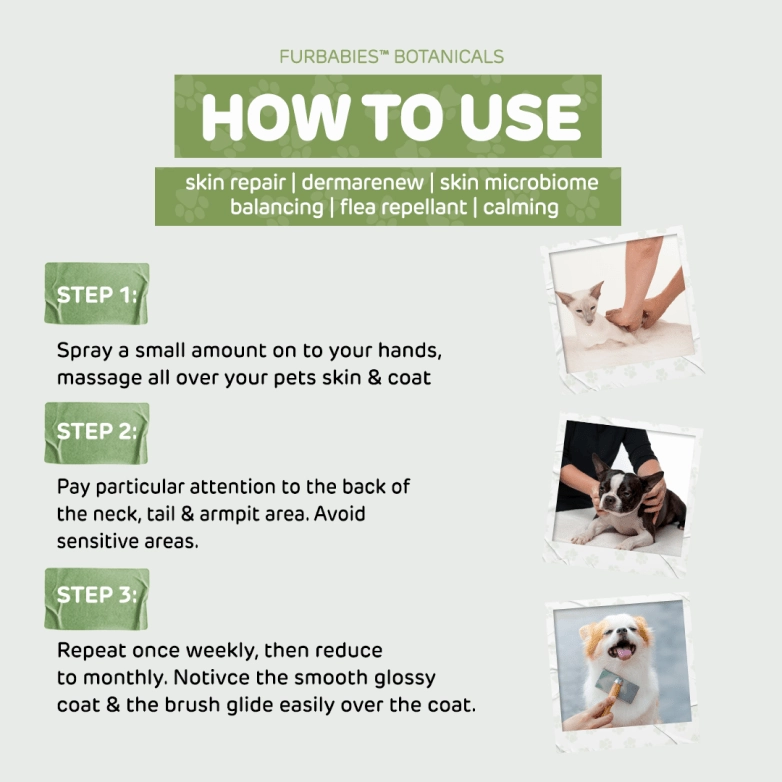 FURBABIES™ BOTANICALS

HOW TO USE

skin repair | dermarenew | skin microbiome balancing | flea repellant | calming

STEP 1:

Spray a small amount on to your hands, massage all over your pets skin & coat

STEP 2:

Pay particular attention to the back of the neck, tail & armpit area. Avoid sensitive areas.

STEP 3:

Repeat once weekly, then reduce to monthly. Notivce the smooth glossy coat & the brush glide easily over the coat.