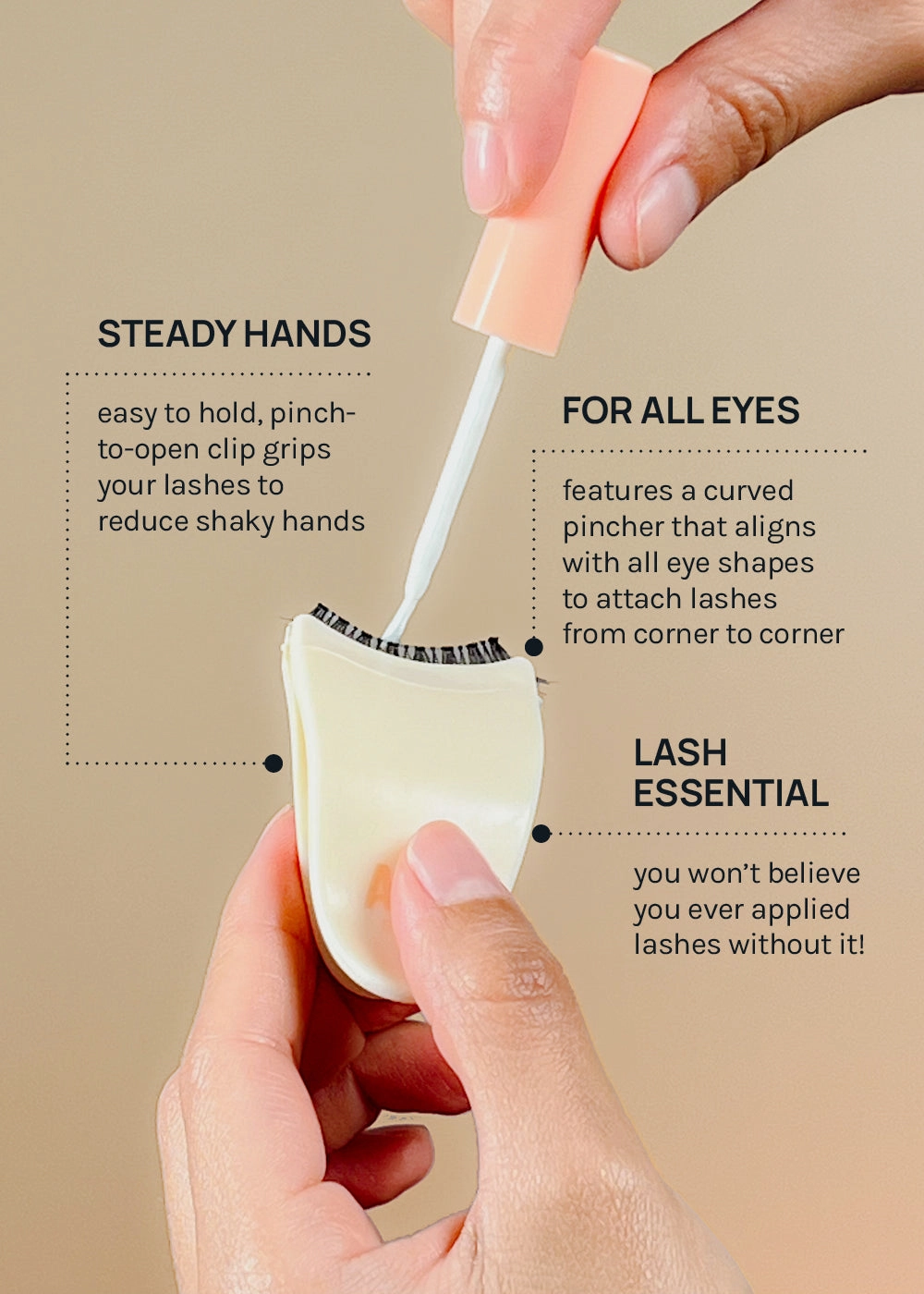 STEADY HANDS

easy to hold, pinch-to-open clip grips your lashes to reduce shaky hands

FOR ALL EYES

features a curved pincher that aligns with all eye shapes to attach lashes from corner to corner

LASH ESSENTIAL

you won't believe you ever applied lashes without it!