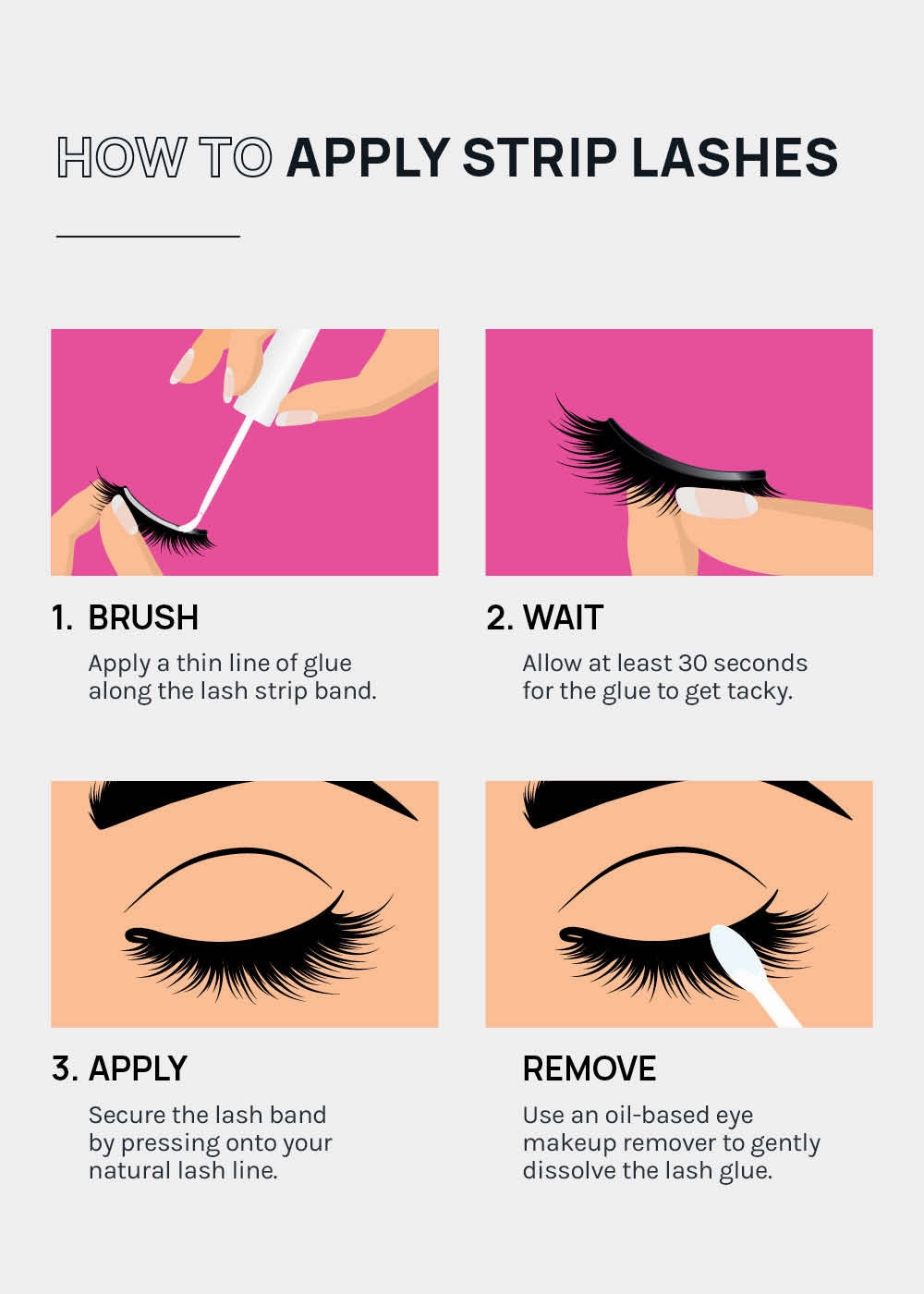 HOW TO APPLY STRIP LASHES

1. BRUSH

Apply a thin line of glue along the lash strip band.

2. WAIT

Allow at least 30 seconds for the glue to get tacky.

3. APPLY

Secure the lash band by pressing onto your natural lash line.

REMOVE

Use an oil-based eye makeup remover to gently dissolve the lash glue.